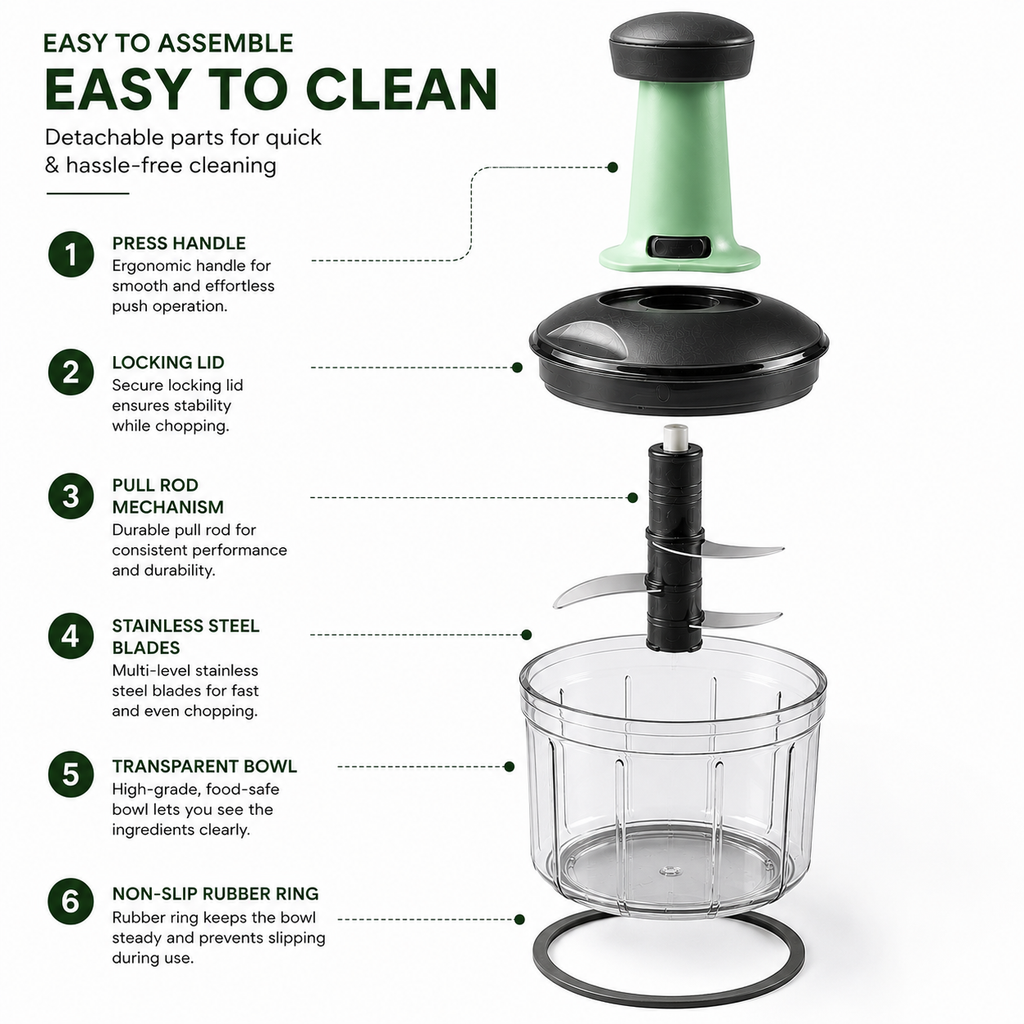 EASY TO ASSEMBLE
EASY TO CLEAN
Detachable parts for quick & hassle-free cleaning

1
PRESS HANDLE
Ergonomic handle for smooth and effortless push operation.

2
LOCKING LID
Secure locking lid ensures stability while chopping.

3
PULL ROD MECHANISM
Durable pull rod for consistent performance and durability.

4
STAINLESS STEEL BLADES
Multi-level stainless steel blades for fast and even chopping.

5
TRANSPARENT BOWL
High-grade, food-safe bowl lets you see the ingredients clearly.

6
NON-SLIP RUBBER RING
Rubber ring keeps the bowl steady and prevents slipping during use.