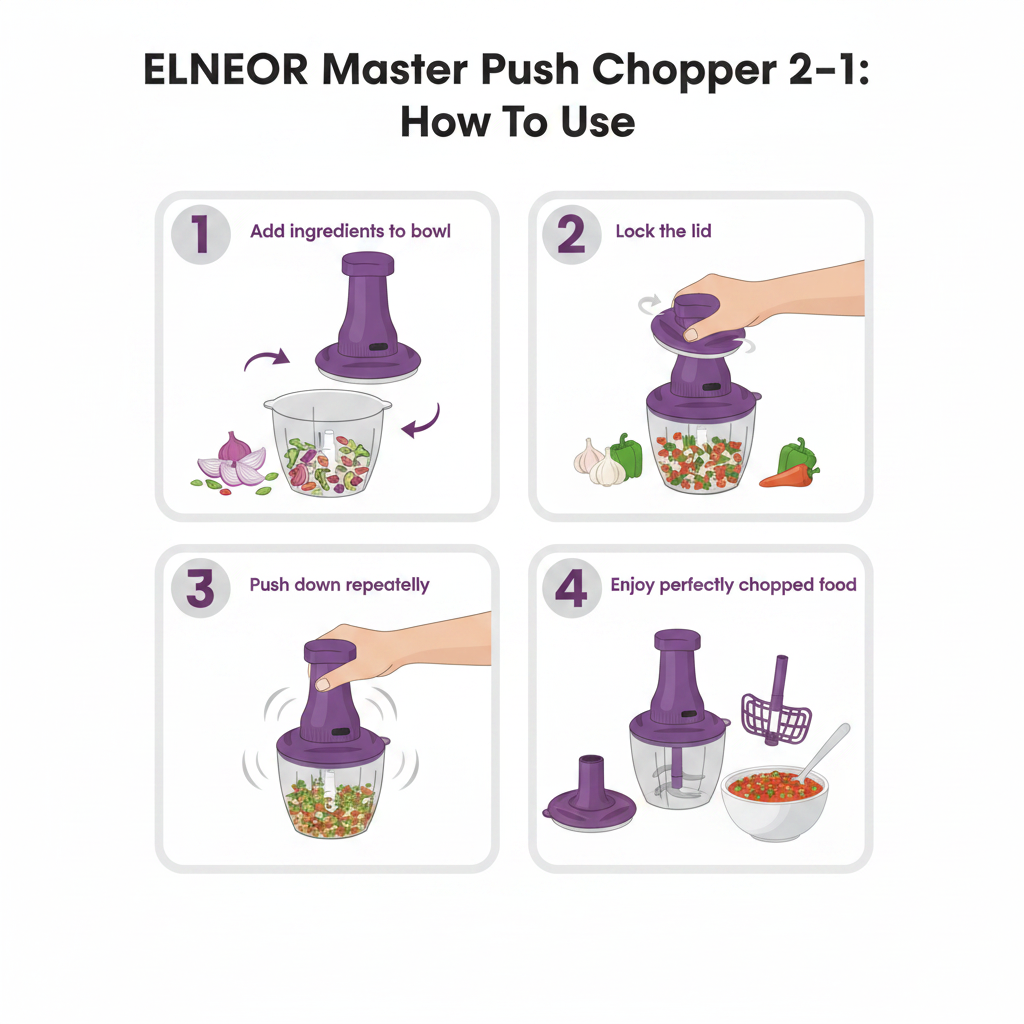 ELNEOR Master Push Chopper 2-1: How To Use

1 Add ingredients to bowl

2 Lock the lid

3 Push down repeatelly

4 Enjoy perfectly chopped food