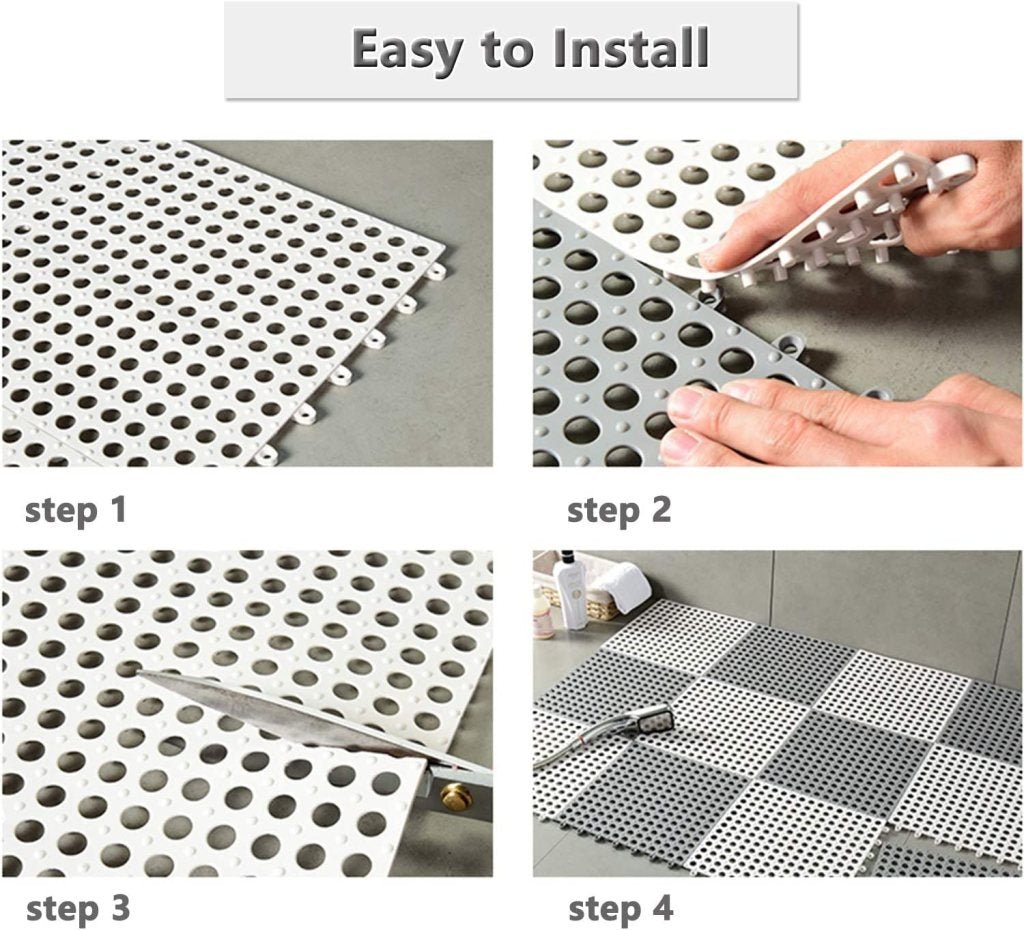 Easy to Install

step 1

step 2

step 3

step 4