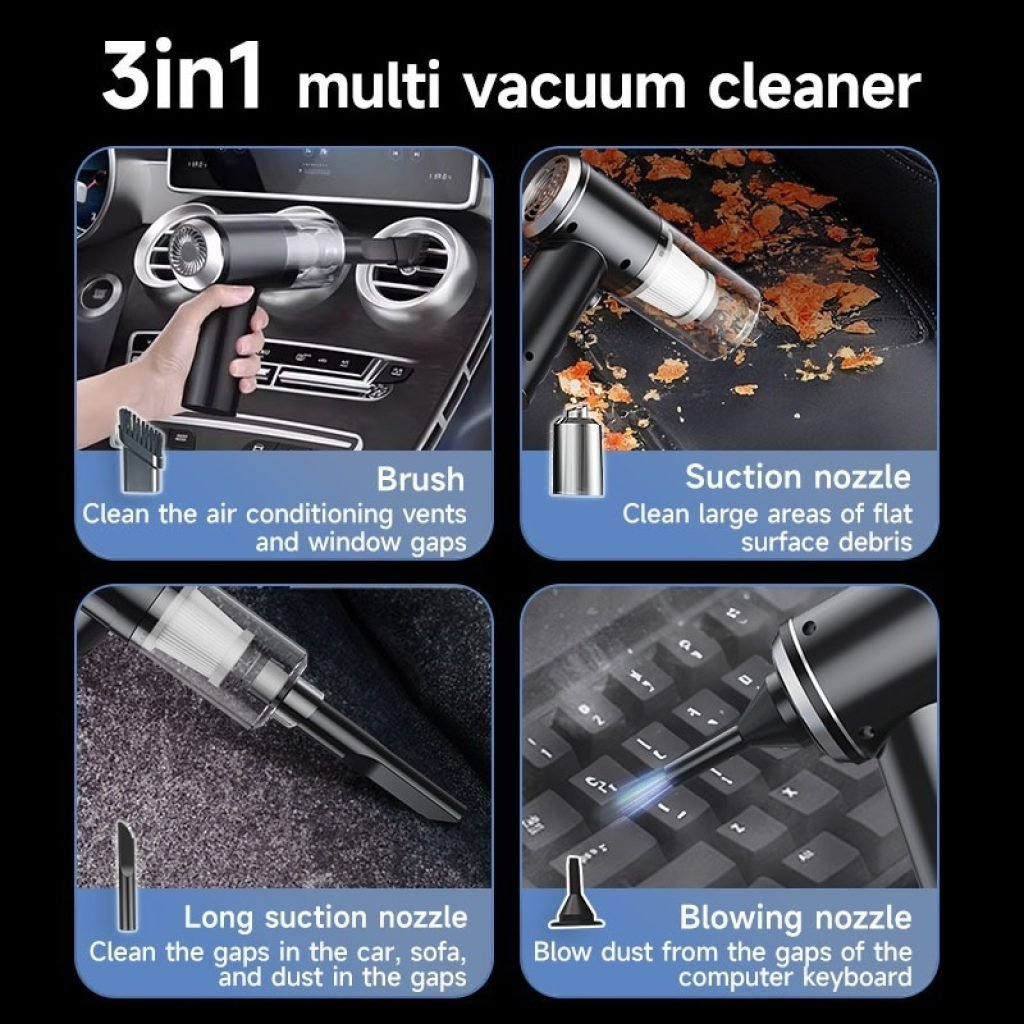 3in1 multi vacuum cleaner

Brush
Clean the air conditioning vents and window gaps

Suction nozzle
Clean large areas of flat surface debris

Long suction nozzle
Clean the gaps in the car, sofa, and dust in the gaps

Blowing nozzle
Blow dust from the gaps of the computer keyboard